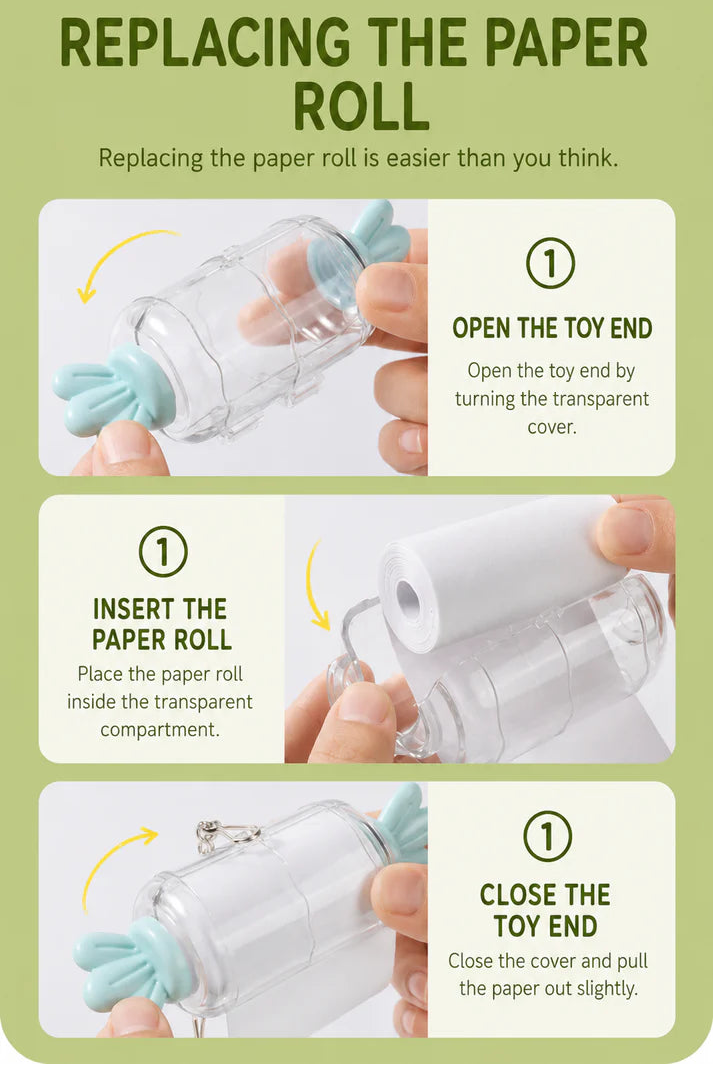 REPLACING THE PAPER ROLL

Replacing the paper roll is easier than you think.

①

OPEN THE TOY END

Open the toy end by turning the transparent cover.

①

INSERT THE PAPER ROLL

Place the paper roll inside the transparent compartment.

①

CLOSE THE TOY END

Close the cover and pull the paper out slightly.