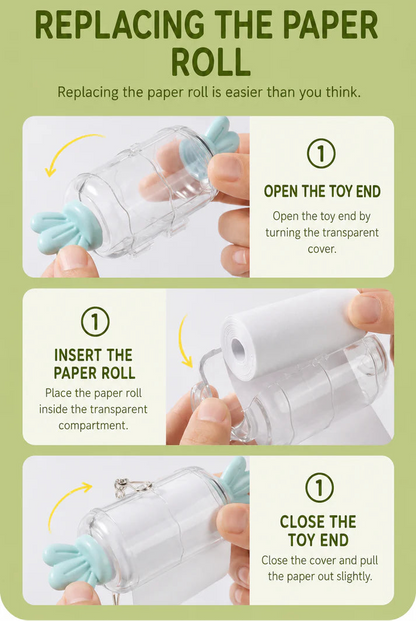 REPLACING THE PAPER ROLL

Replacing the paper roll is easier than you think.

1

OPEN THE TOY END

Open the toy end by turning the transparent cover.

1

INSERT THE PAPER ROLL

Place the paper roll inside the transparent compartment.

1

CLOSE THE TOY END

Close the cover and pull the paper out slightly.